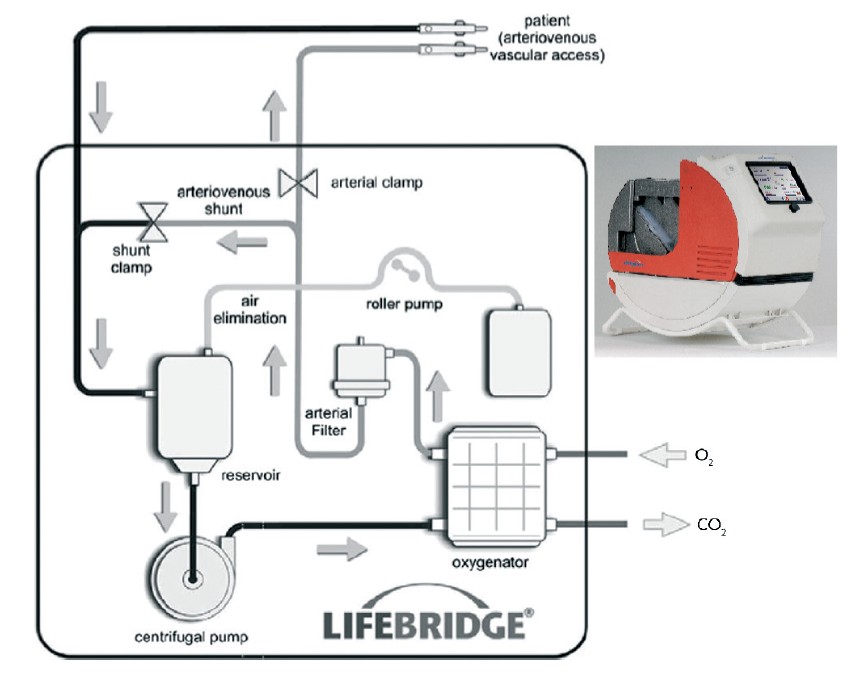 patient (arteriovenous vascular access)

arterial clamp

arteriovenous shunt

shunt clamp

air elimination

roller pump

arterial Filter

reservoir

$O_2$

$CO_2$

oxygenator

centrifugal pump

LIFEBRIDGE®